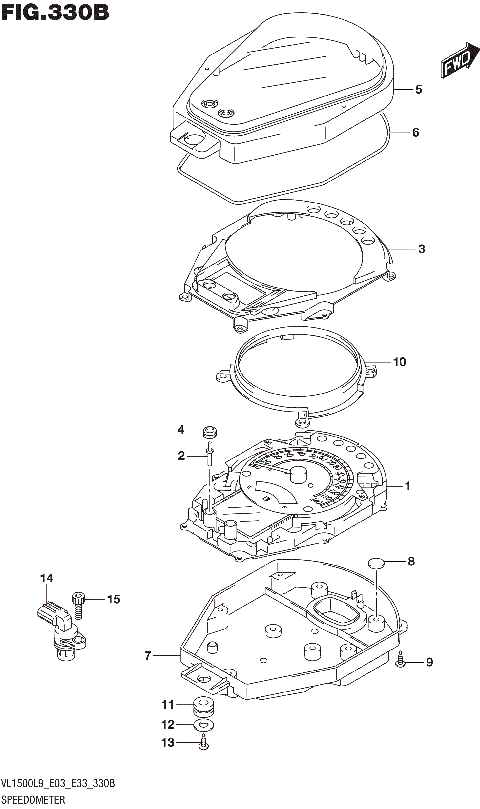 FIG.330B

FWD

5
6
3
10
4
2
1
8
14
15
7
9
11
12
13

VL1500L9_E03_E33_330B
SPEEDOMETER