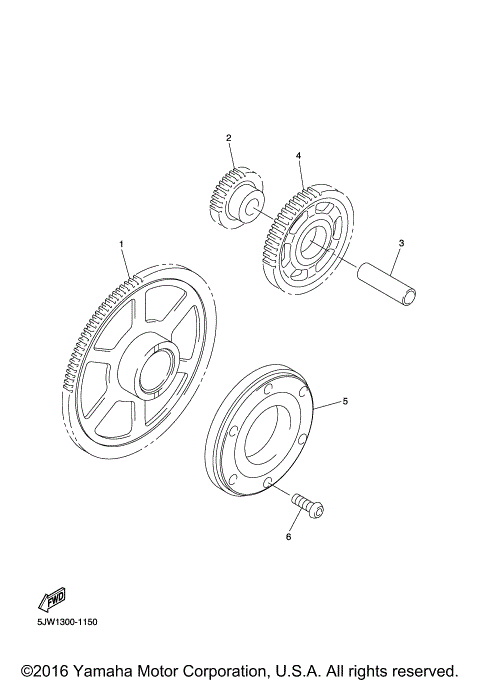 2
4
1
3
5
6
FWD
5JW1300-1150
©2016 Yamaha Motor Corporation, U.S.A. All rights reserved.