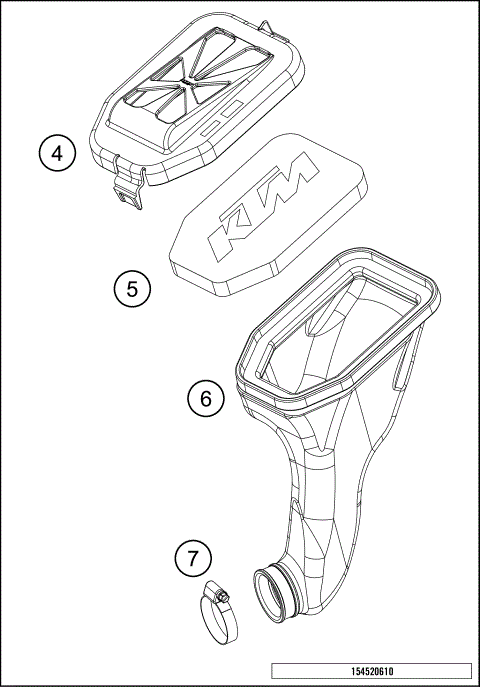 4

KTM

5

6

7

154520610