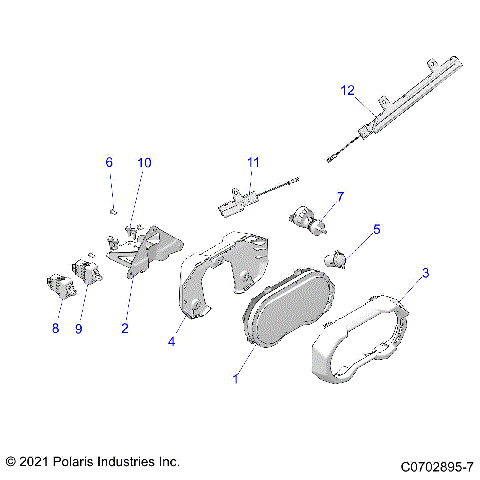 12

6
10
11
7
5
3
8
9
2
4
1

© 2021 Polaris Industries Inc.
C0702895-7