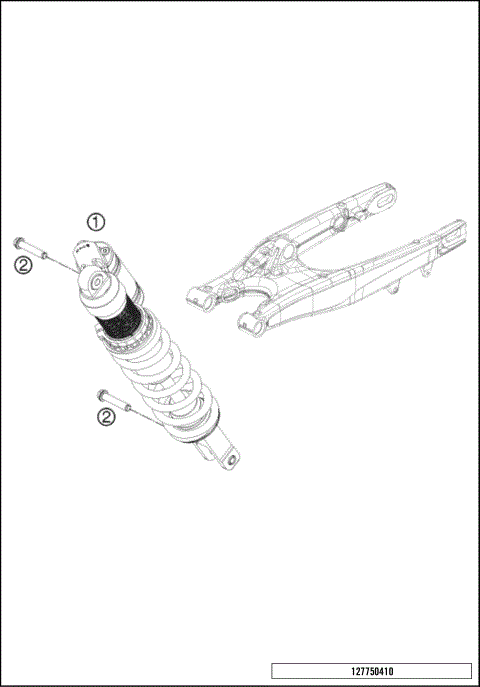 ①
②
②
127750410