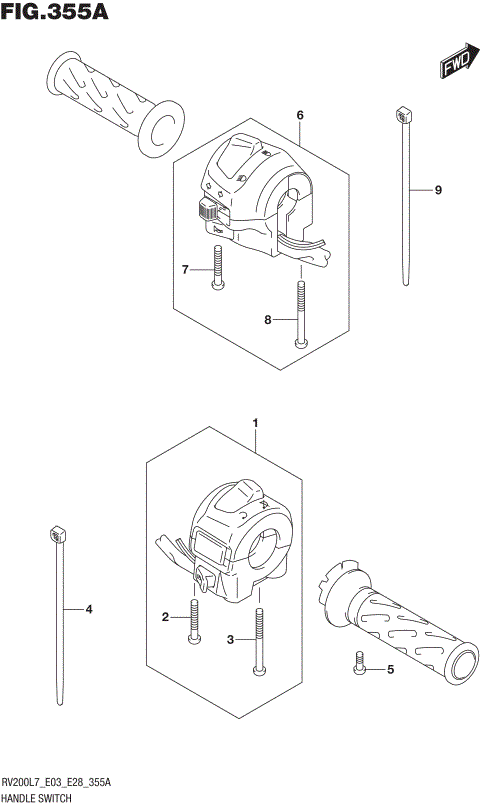 FIG.355A

FWD

6

9

7

8

1

4

2

3

5

RV200L7_E03_E28_355A
HANDLE SWITCH