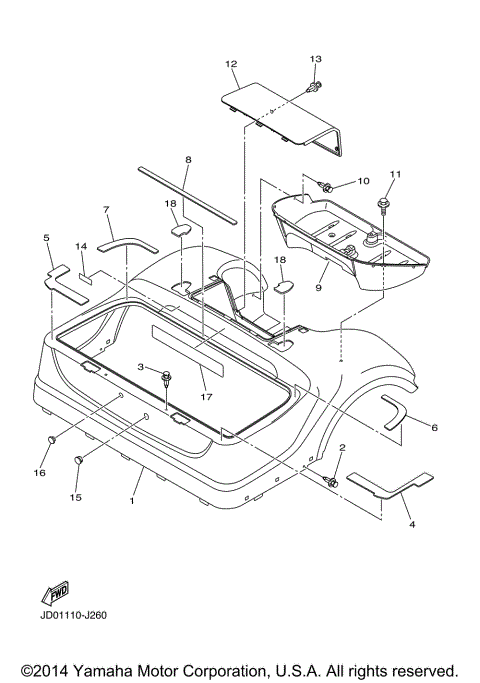 12
13
8
10
11
18
7
5
14
18
9
3
17
6
2
16
15
1
4
FWD
JD01110-J260
©2014 Yamaha Motor Corporation, U.S.A. All rights reserved.