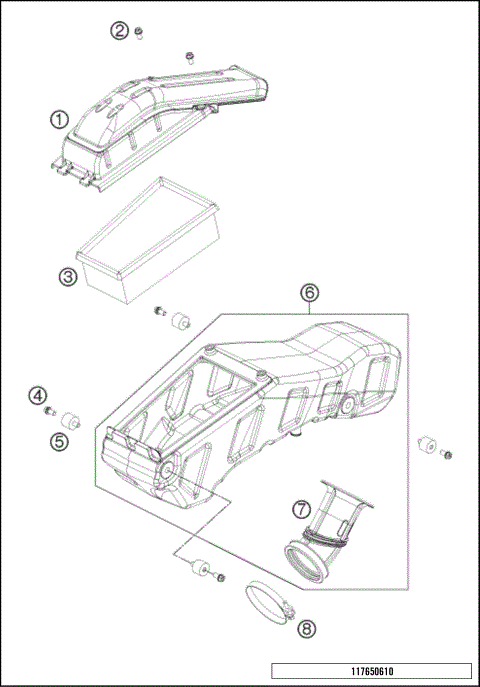 ②
①
③
⑥
④
⑤
⑦
⑧
117650610