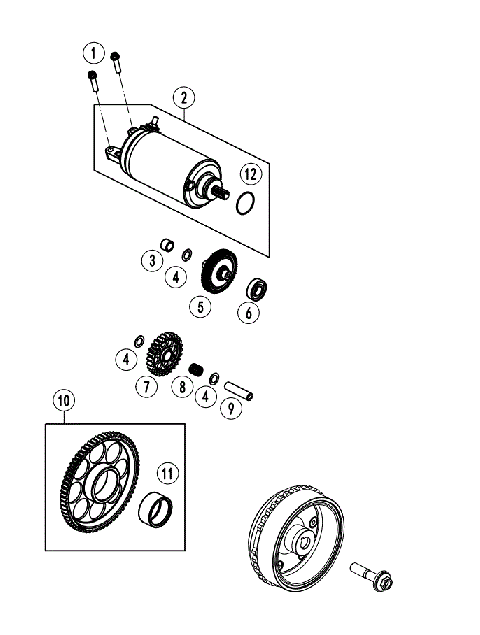 1
2
12
3
4
5
6
4
7
8
4
9
10
11