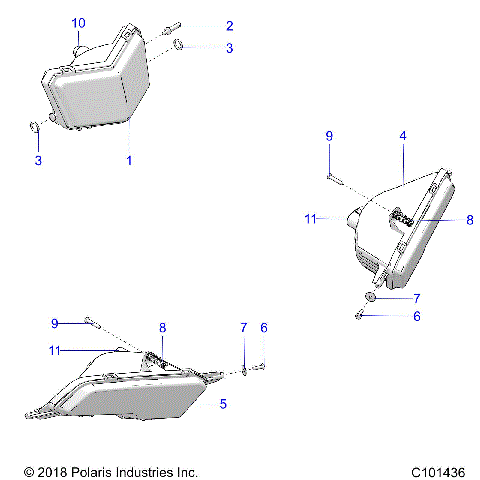 10
2
3
3
1
9
4
11
8
7
6
9
8
7
6
11
5
© 2018 Polaris Industries Inc.
C101436