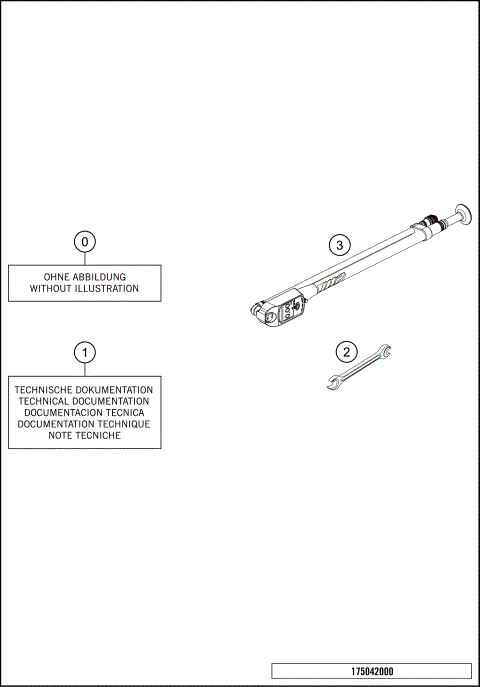 0

OHNE ABBILDUNG
WITHOUT ILLUSTRATION

1

TECHNISCHE DOKUMENTATION
TECHNICAL DOCUMENTATION
DOCUMENTACION TECNICA
DOCUMENTATION TECHNIQUE
NOTE TECNICHE

3

2

175042000