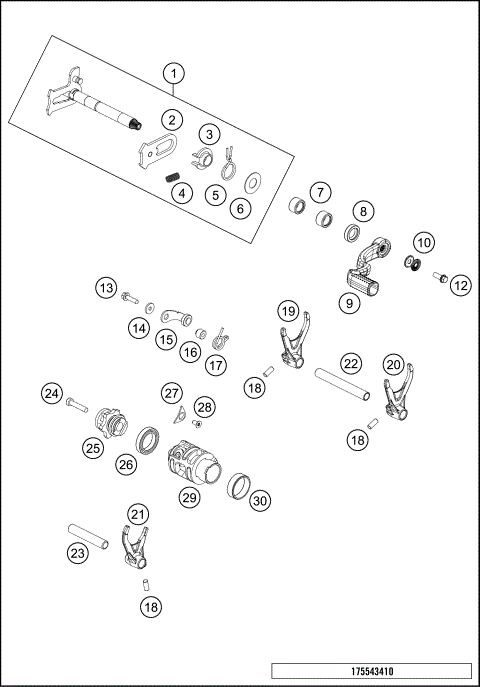 1
2
3
4
5
6
7
8
10
9
12
13
14
15
16
17
19
18
22
20
18
24
27
28
25
26
29
30
21
23
18
175543410