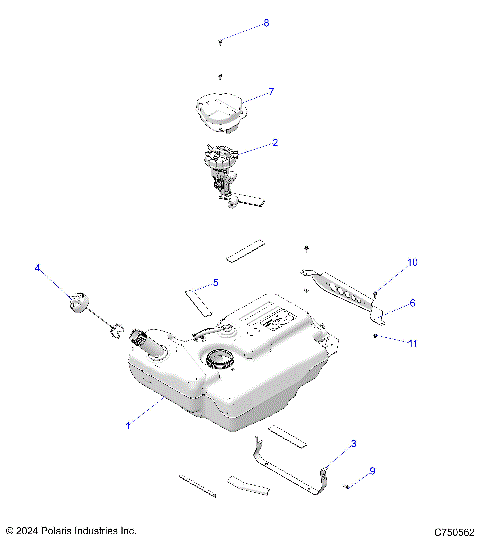 8

7

2

4

5

10

6

11

1

3

9

© 2024 Polaris Industries Inc.

C750562