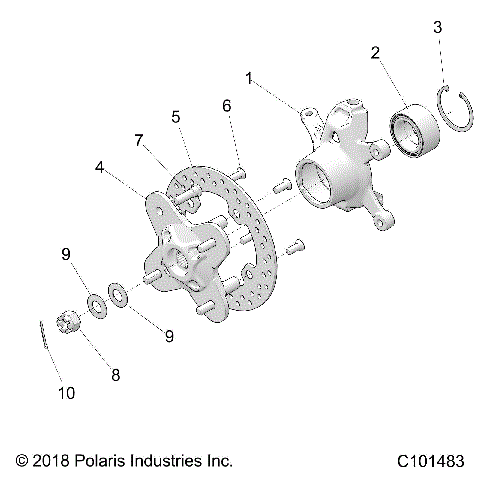 3
2
1
6
5
7
4
9
9
8
10

© 2018 Polaris Industries Inc.

C101483