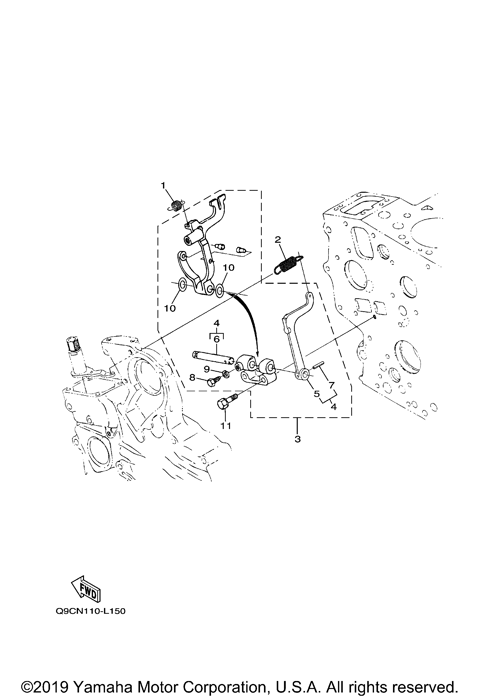 1
2
10
10
4
6
9
8
11
5
7
4
3
FWD
Q9CN110-L150
©2019 Yamaha Motor Corporation, U.S.A. All rights reserved.