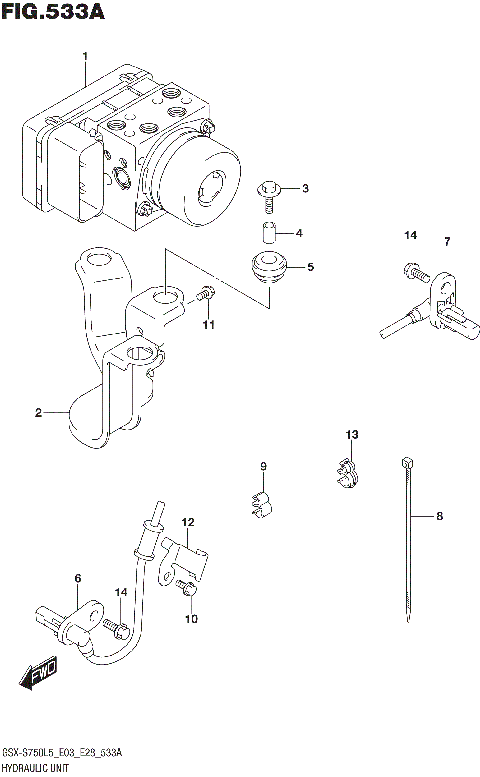 FIG.533A

1
3
4
14
7
5
11
2
13
9
8
12
6
14
10
FWD

GSX-S750L6_E03_E28_533A
HYDRAULIC UNIT