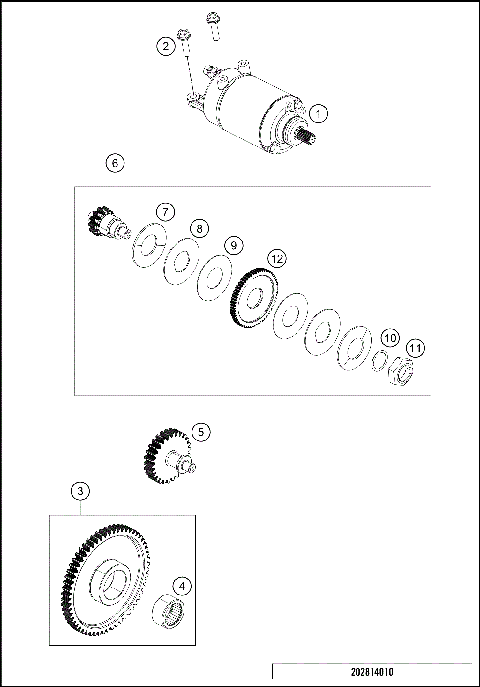 2
1
6
7
8
9
12
10
11
5
3
4
202814010