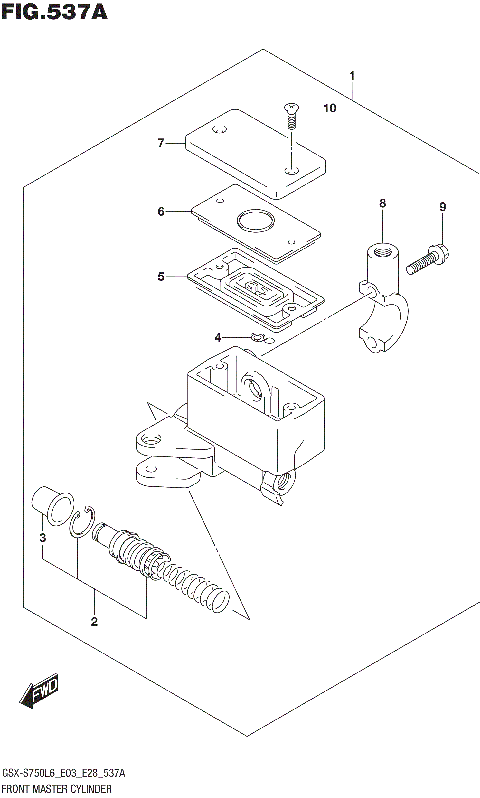 FIG.537A

1

10

7

6

8

9

5

4

3

2

FWD

GSX-S750L6_E03_E28_537A
FRONT MASTER CYLINDER