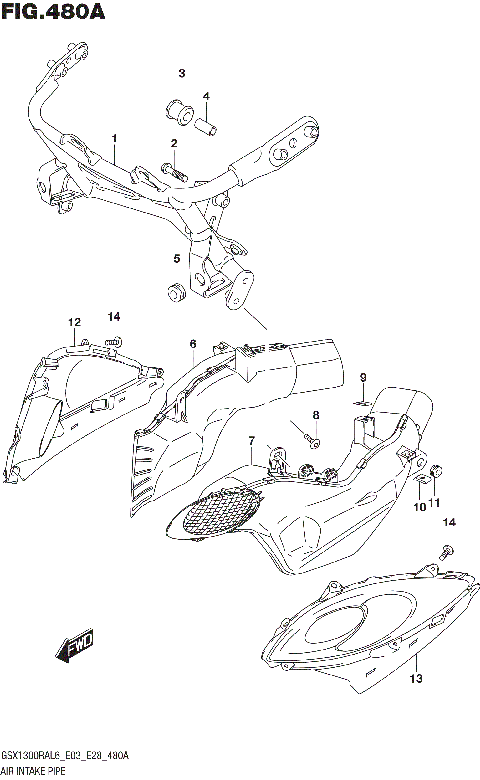 FIG.480A

3
4
1
2
5
12
14
6
9
8
7
10
11
14
13
FWD

GSX1300RAL6_E03_E28_480A
AIR INTAKE PIPE