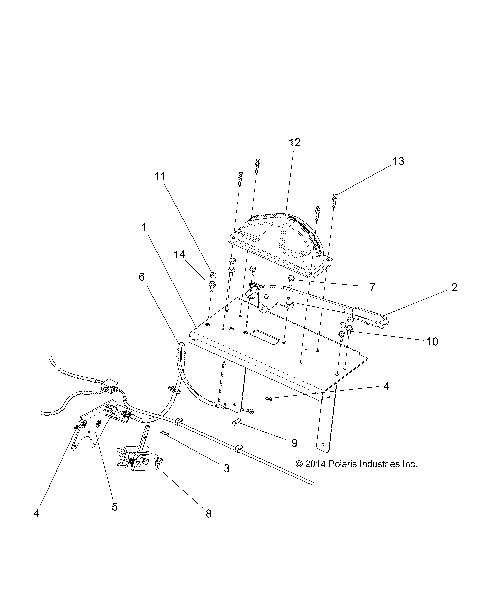 12
13
11
1
14
6
7
2
10
4
9
3
© 2014 Polaris Industries Inc.
4
5
8