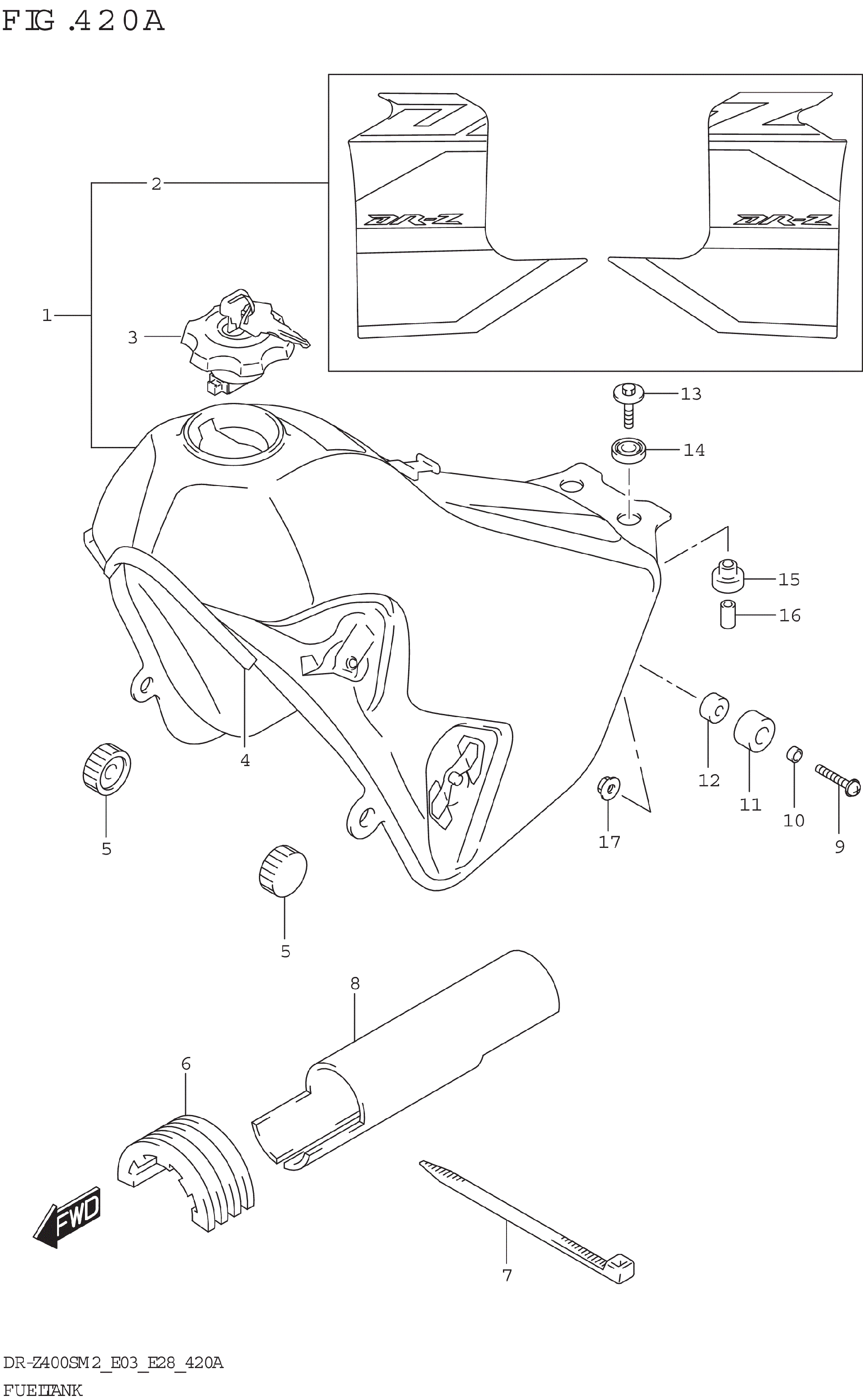 FIG.420A

2

DR-Z

DR-Z

1

3

13

14

15

16

4

12

11

10

9

17

5

5

8

6

FWD

7

DR-Z400SM2_E03_E28_420A

FUEL TANK