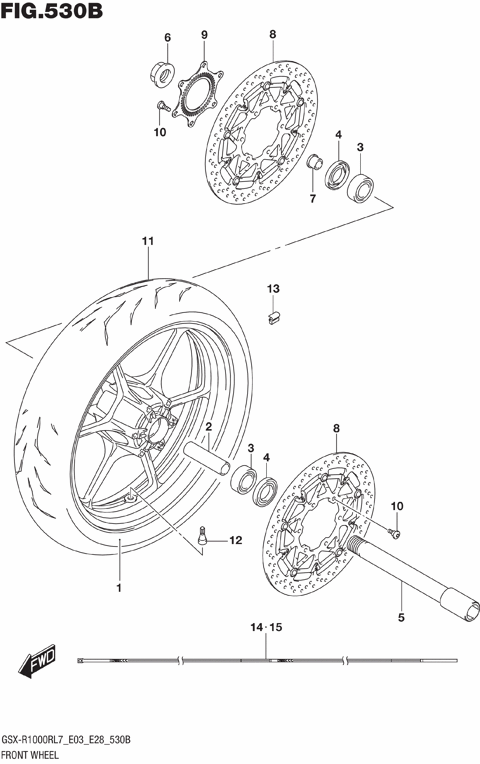 FIG.530B

6
9
8
10
4
3
7
11
13
2
3
4
8
10
12
1
5
14·15
FWD

GSX-R1000RL7_E03_E28_530B
FRONT WHEEL