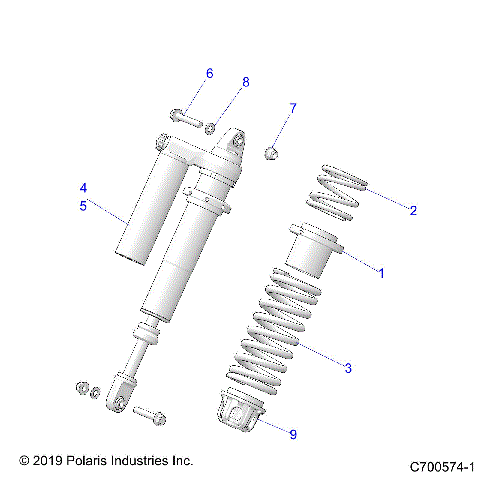 6
8
7
4
5
2
1
3
9
© 2019 Polaris Industries Inc.
C700574-1