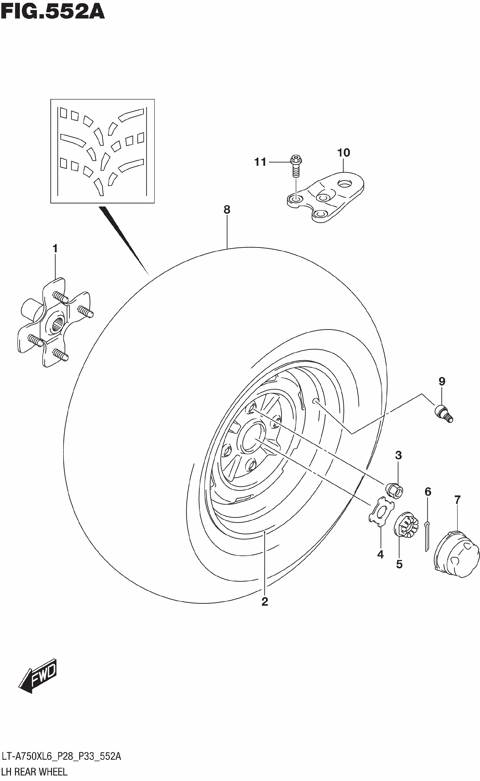 FIG.552A

11
10
8
1
9
3
6
7
4
5
2
FWD

LT-A750XL6_P28_P33_552A
LH REAR WHEEL