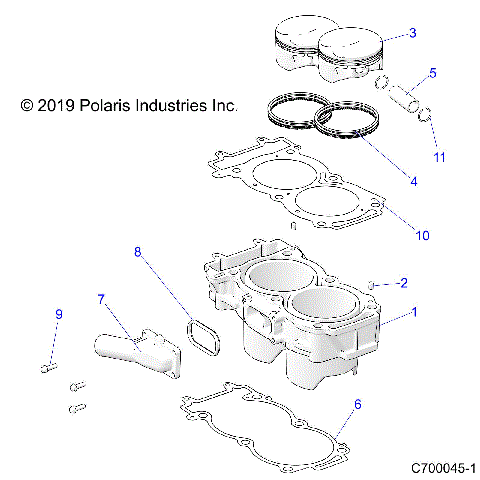 3

5

© 2019 Polaris Industries Inc.

11

4

10

8

2

7

1

9

6

C700045-1