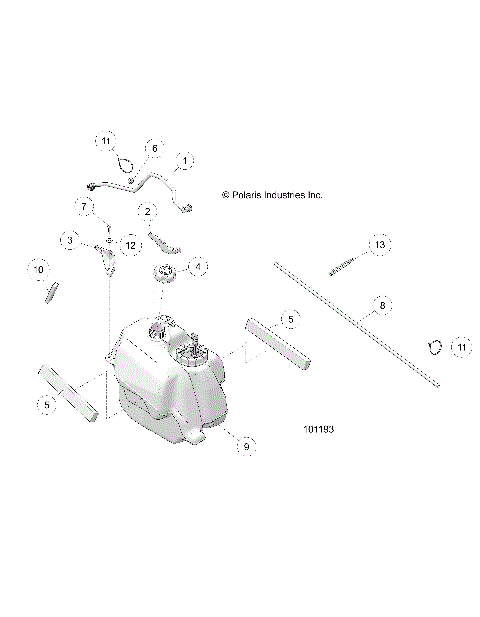 11
6
1
© Polaris Industries Inc.
7
2
3
12
13
10
4
8
5
11
5
101193
9