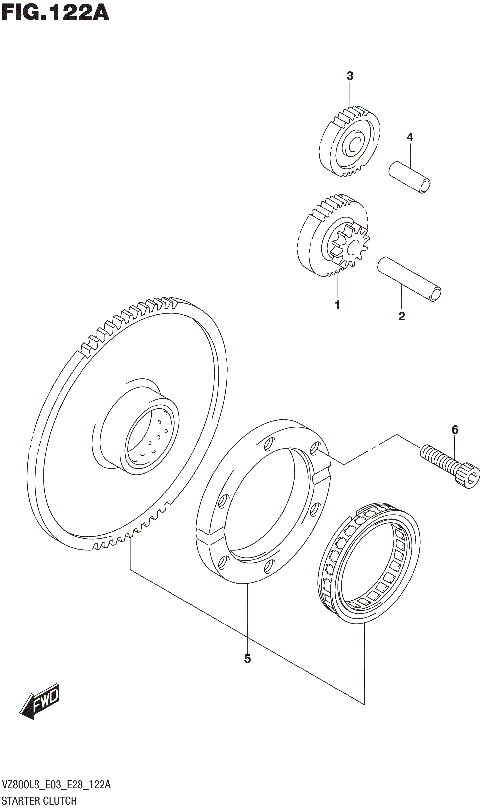 FIG.122A

3

4

1

2

6

5

FWD

VZ800L8_E03_E28_122A
STARTER CLUTCH