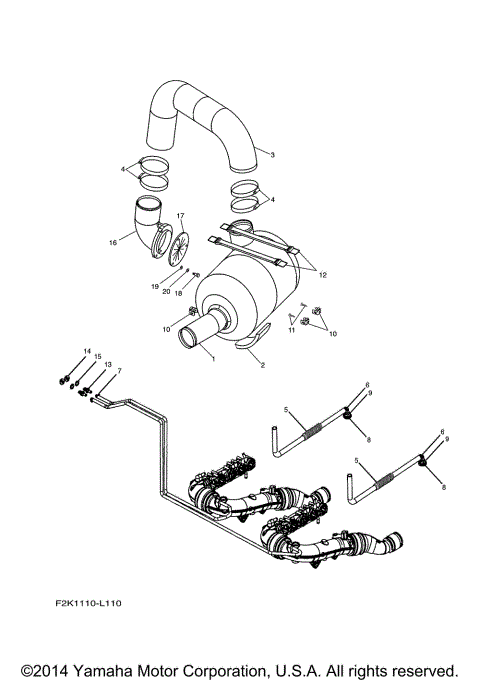 3
4
4
17
16
12
19
20
18
10
11
10
1
2
14
15
13
7
6
9
5
8
6
9
5
8

F2K1110-L110

©2014 Yamaha Motor Corporation, U.S.A. All rights reserved.