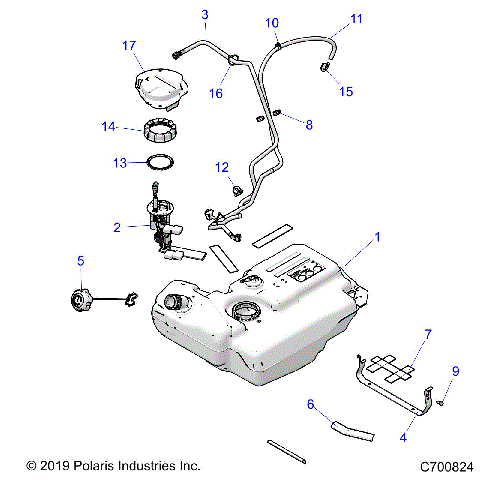 3
10
11
17
16
15
8
14
13
12
2
1
5
7
9
6
4
© 2019 Polaris Industries Inc.
C700824