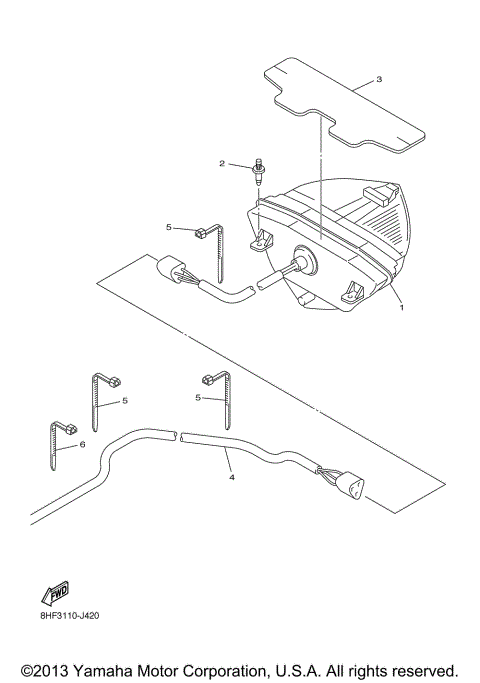 3

2

5

1

5

5

6

4

FWD

8HF3110-J420

©2013 Yamaha Motor Corporation, U.S.A. All rights reserved.