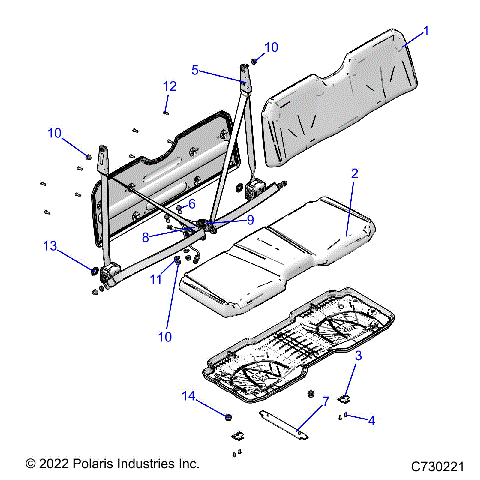 1
10
5
12
10
2
6
9
8
13
11
10
3
14
7
4
© 2022 Polaris Industries Inc.
C730221