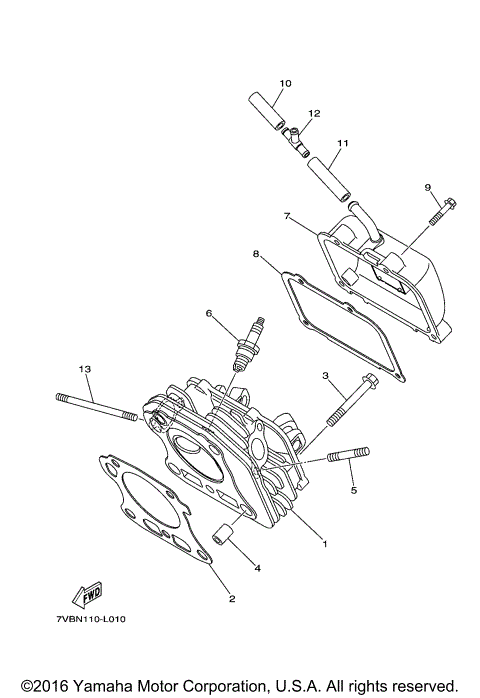 10
12
11
9
7
8
6
13
3
5
1
4
2
FWD
7VBN110-L010

©2016 Yamaha Motor Corporation, U.S.A. All rights reserved.