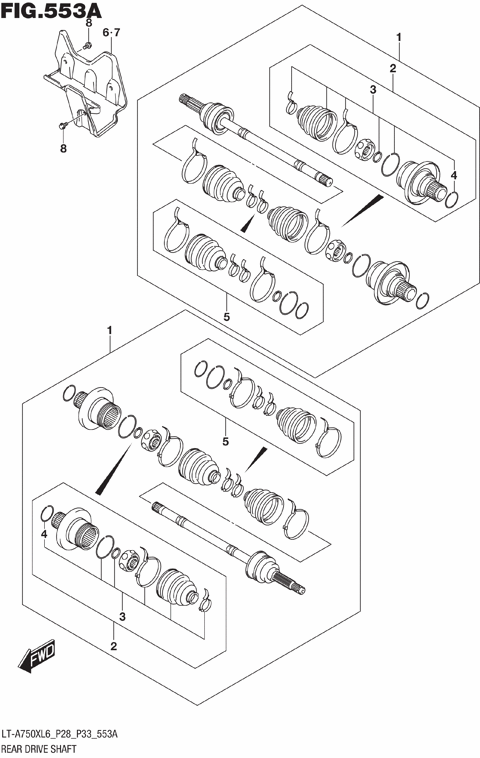 FIG.553A

8
6·7
8
1
2
3
4
5
1
5
4
3
2
FWD

LT-A750XL6_P28_P33_553A
REAR DRIVE SHAFT