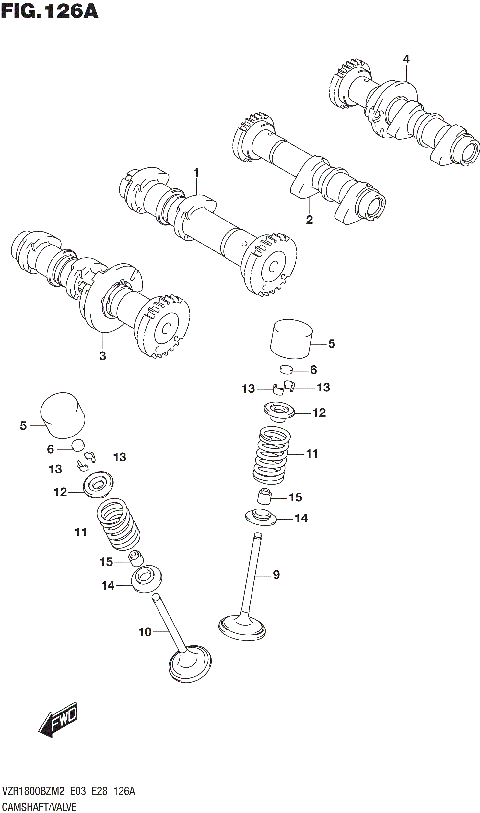 FIG.126A

4

1

2

3

5

6

13

13

12

11

15

14

9

5

6

13

13

12

11

15

14

10

FWD

VZR1800BZM2 E03 E28 126A
CAMSHAFT/VALVE