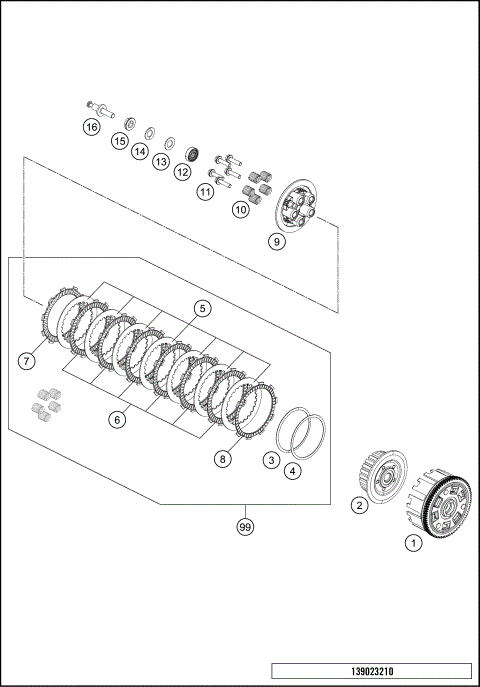 16
15
14
13
12
11
10
9
5
7
6
8
3
4
2
1
99
139023210