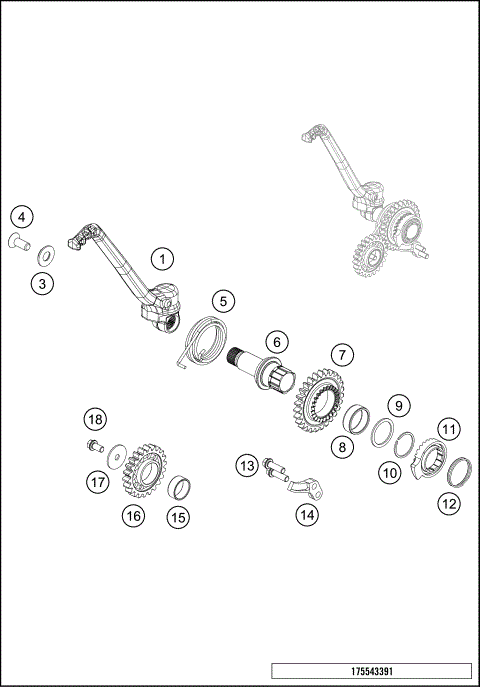 4
3
1
5
6
7
9
8
11
10
12
18
17
16
15
13
14
175543391