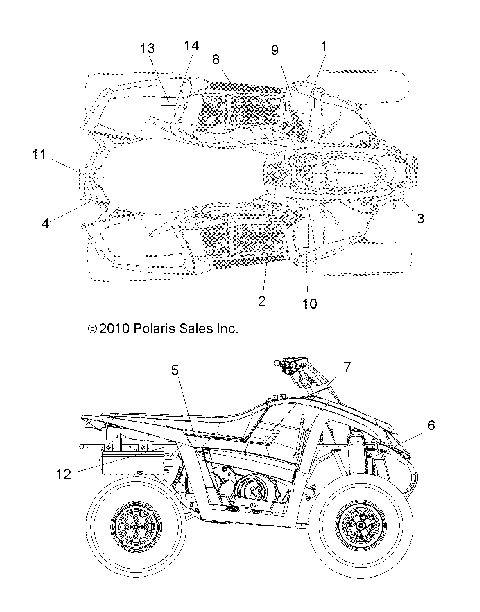 13
14
8
9
1
11
4
3
2
10

©2010 Polaris Sales Inc.

5
7
6
12