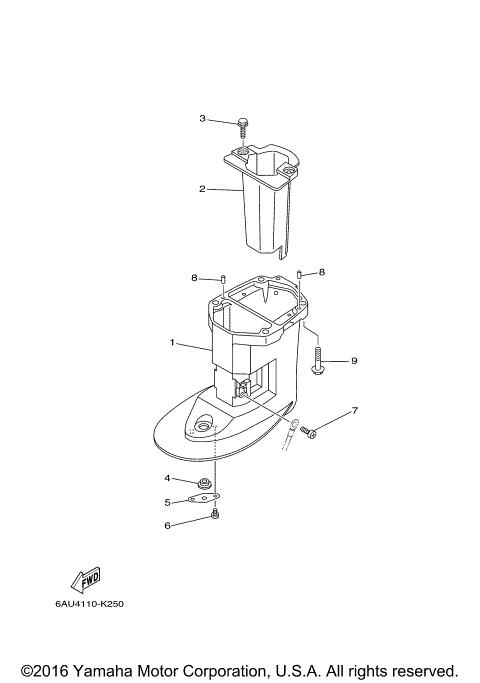 3
2
8
8
1
9
7
4
5
6
FWD
6AU4110-K250
©2016 Yamaha Motor Corporation, U.S.A. All rights reserved.