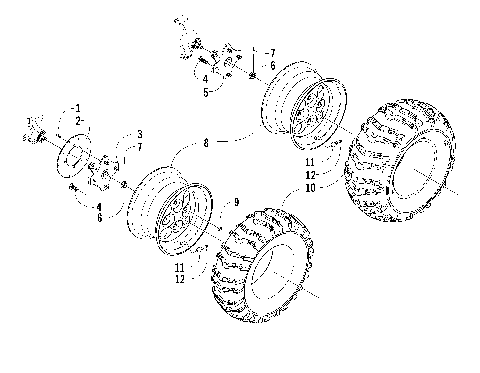 7
6
4
5
1
2
3
7
8
11
12
10
4
6
9
11
12