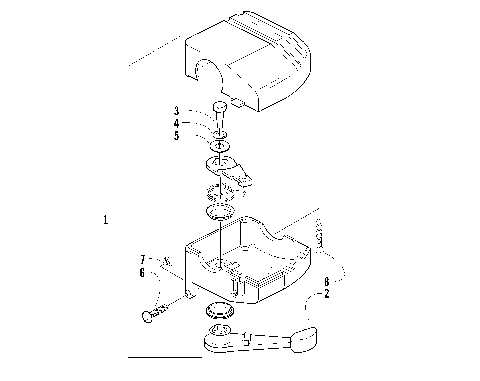 3
4
5
1
7
6
8
2