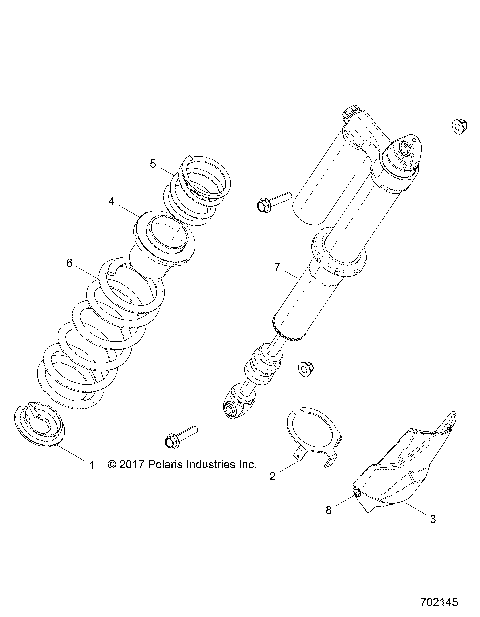 5
4
6
7
1
© 2017 Polaris Industries Inc.
2
8
3
702145