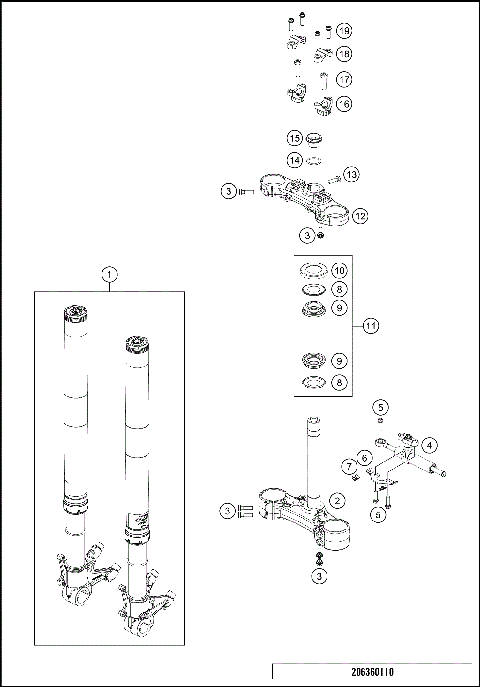 19
18
17
6
15
14
13
3
12
3
1
10
8
9
11
9
8
5
4
6
7
2
3
5
3
206360110