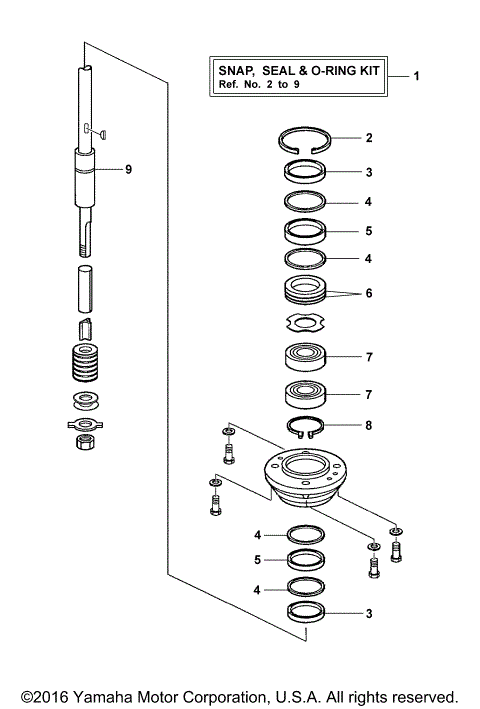 SNAP, SEAL & O-RING KIT
Ref. No. 2 to 9

1

2

3

4

5

4

6

7

7

8

9

4

5

4

3

©2016 Yamaha Motor Corporation, U.S.A. All rights reserved.