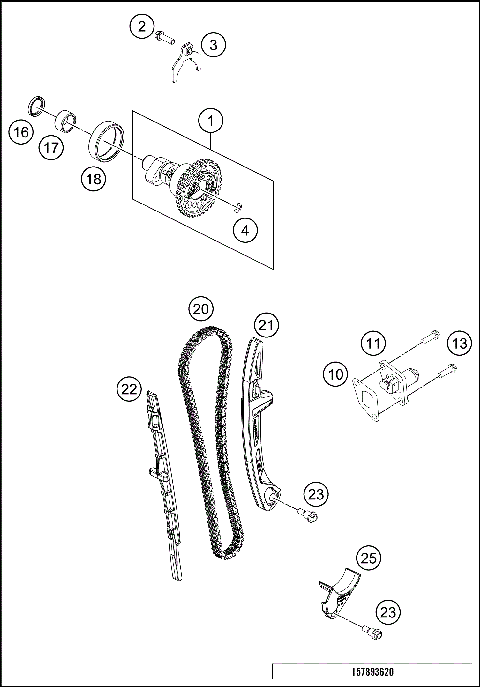 2
3
1
16
17
18
4
20
21
11
13
10
22
23
25
23
157893620