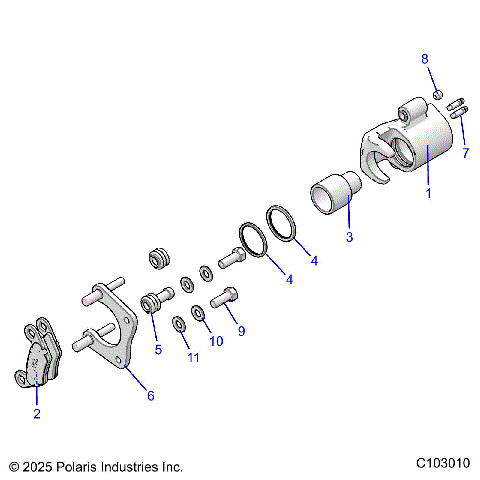 8
7
1
3
4
4
9
10
11
5
6
2

© 2025 Polaris Industries Inc.

C103010