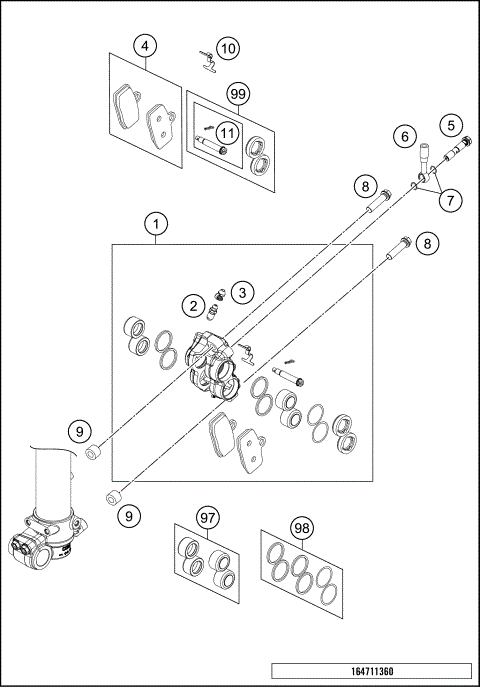 4
10
99
11
6
5
8
7
1
8
3
2
9
9
97
98
164711360