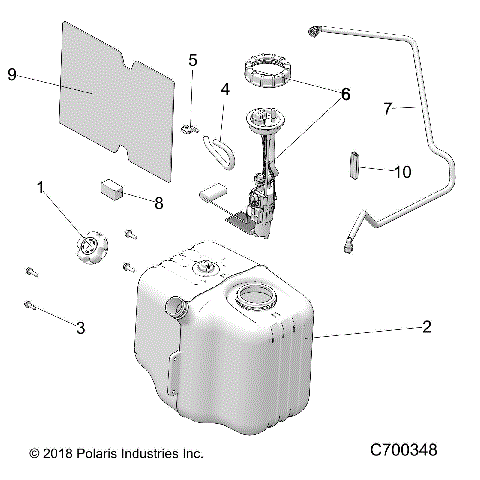 9
5
4
6
7
10
1
8
3
2
© 2018 Polaris Industries Inc.
C700348