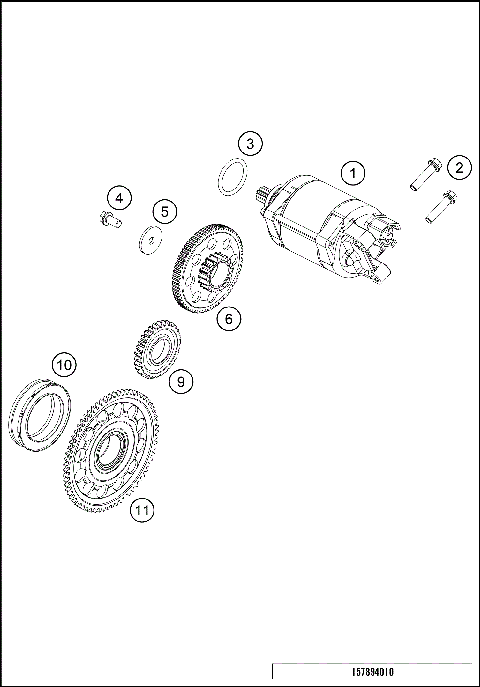 3
1
2
4
5
6
9
10
11
157894010