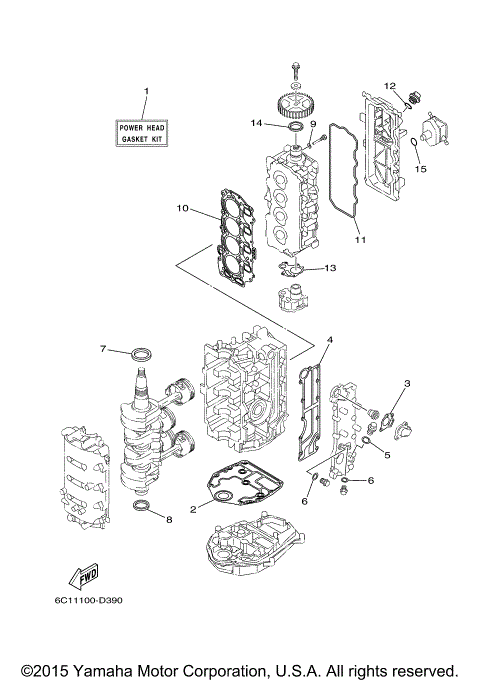 1

POWER HEAD GASKET KIT

12

14

9

15

10

11

13

7

4

3

5

6

6

2

8

FWD

6C11100-D390

©2015 Yamaha Motor Corporation, U.S.A. All rights reserved.