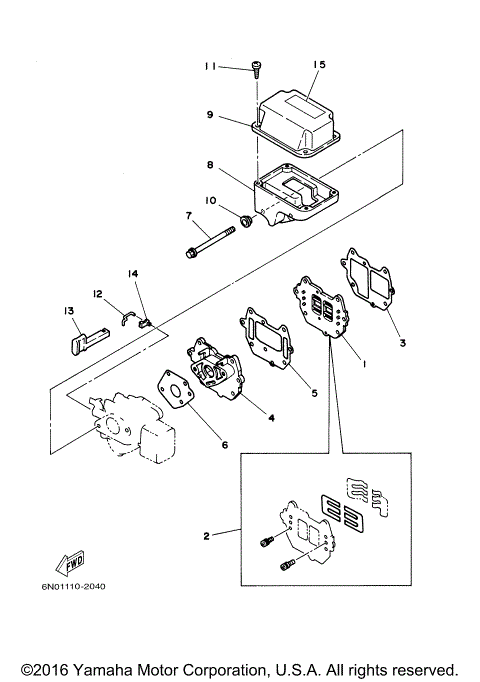 11
15
9
8
10
7
14
12
13
3
1
5
4
6
2
FWD
6N01110-2040

©2016 Yamaha Motor Corporation, U.S.A. All rights reserved.